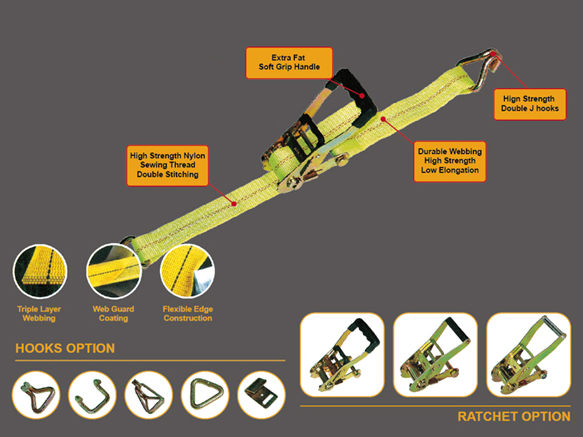 Extra Fat
Soft Grip Handle

Hign Strength
Double J hooks

High Strength Nylon
Sewing Thread
Double Stitching

Durable Webbing
High Strength
Low Elongation

Triple Layer
Webbing

Web Guard
Coating

Flexible Edge
Construction

HOOKS OPTION

RATCHET OPTION